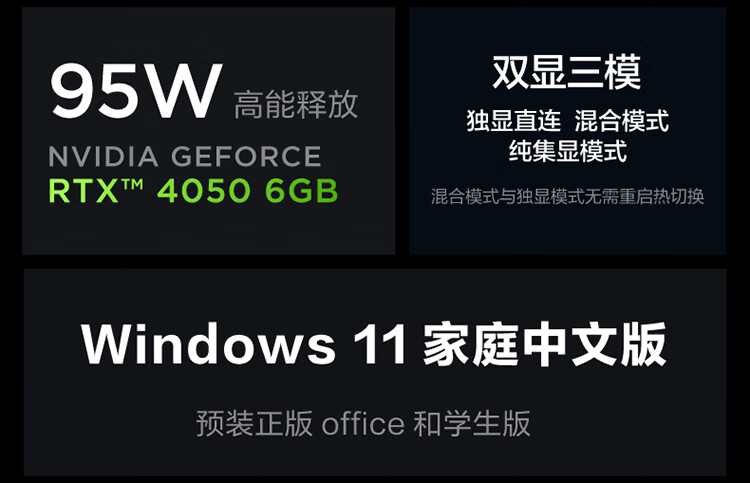 95W 高能释放

NVIDIA GEFORCE
RTX™ 4050 6GB

双显三模

独显直连 混合模式
纯集显模式

混合模式与独显模式无需重启热切换

Windows 11 家庭中文版

预装正版 office 和学生版